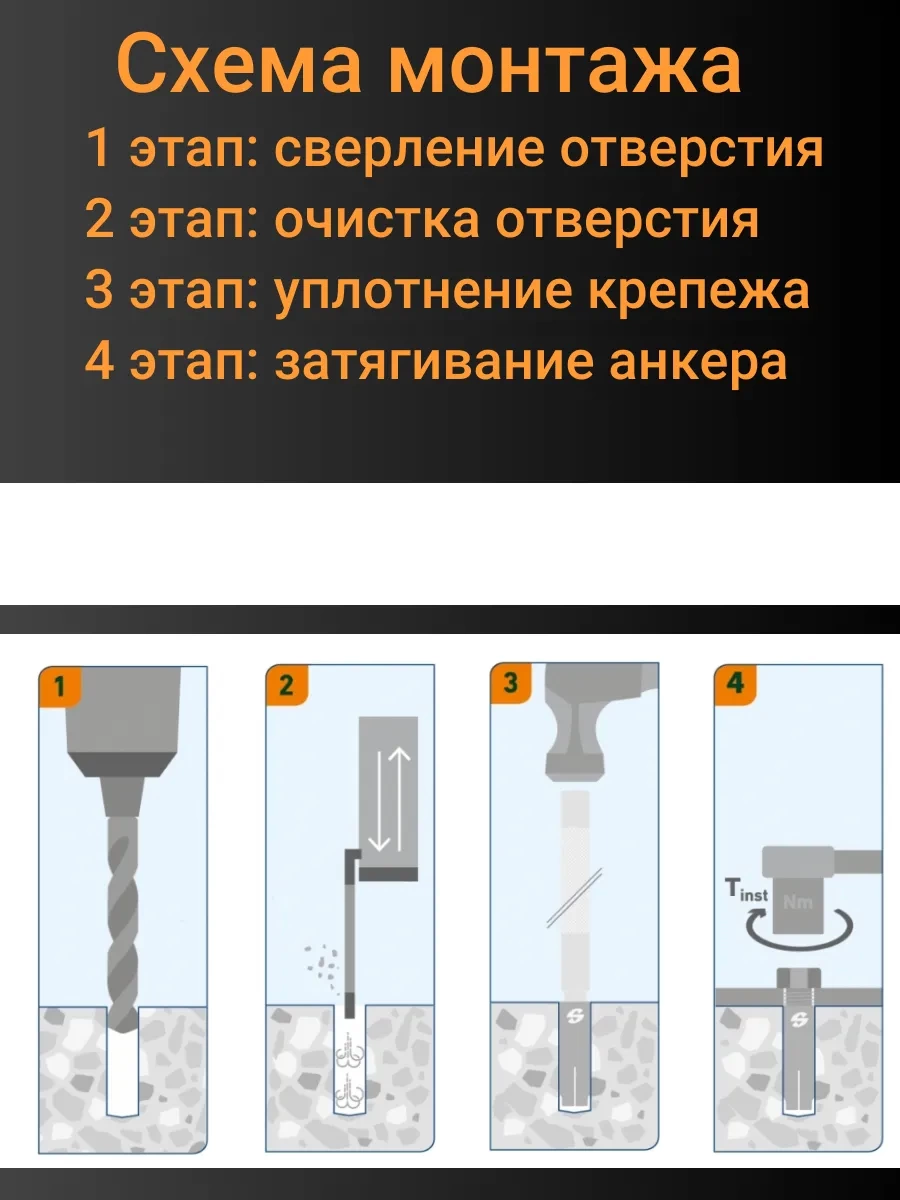 Схема монтажа
1 этап: сверление отверстия
2 этап: очистка отверстия
3 этап: уплотнение крепежа
4 этап: затягивание анкера

1

2

3

4

$T_{inst}$

Nm