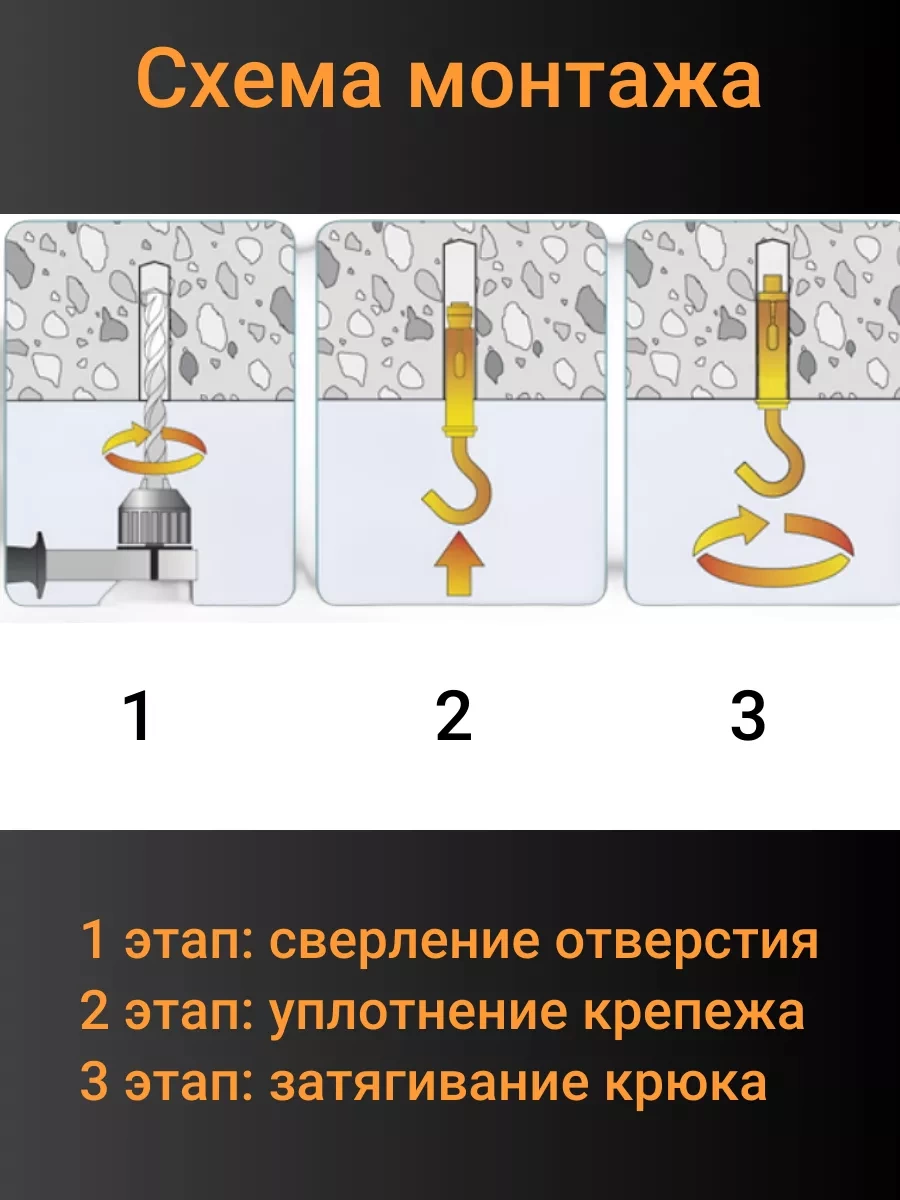 Схема монтажа

1

2

3

1 этап: сверление отверстия
2 этап: уплотнение крепежа
3 этап: затягивание крюка