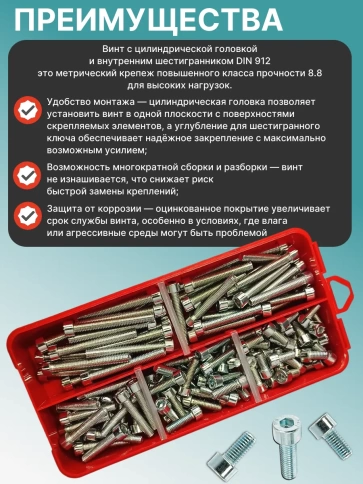 ПРЕИМУЩЕСТВА

Винт с цилиндрической головкой и внутренним шестигранником DIN 912 это метрический крепеж повышенного класса прочности 8.8 для высоких нагрузок.

Удобство монтажа — цилиндрическая головка позволяет установить винт в одной плоскости с поверхностями скрепляемых элементов, а углубление для шестигранного ключа обеспечивает надёжное закрепление с максимально возможным усилием;

Возможность многократной сборки и разборки — винт не изнашивается, что снижает риск быстрой замены креплений;

Защита от коррозии — оцинкованное покрытие увеличивает срок службы винта, особенно в условиях, где влага или агрессивные среды могут быть проблемой